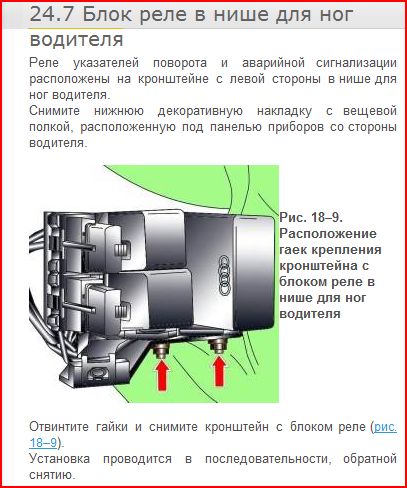 24.7 Блок реле в нише для ног водителя

Реле указателей поворота и аварийной сигнализации расположены на кронштейне с левой стороны в нише для ног водителя.
Снимите нижнюю декоративную накладку с вещевой полкой, расположенную под панелью приборов со стороны водителя.

Рис. 18–9. Расположение гаек крепления кронштейна с блоком реле в нише для ног водителя

Отвинтите гайки и снимите кронштейн с блоком реле (рис. 18–9).
Установка проводится в последовательности, обратной снятию.