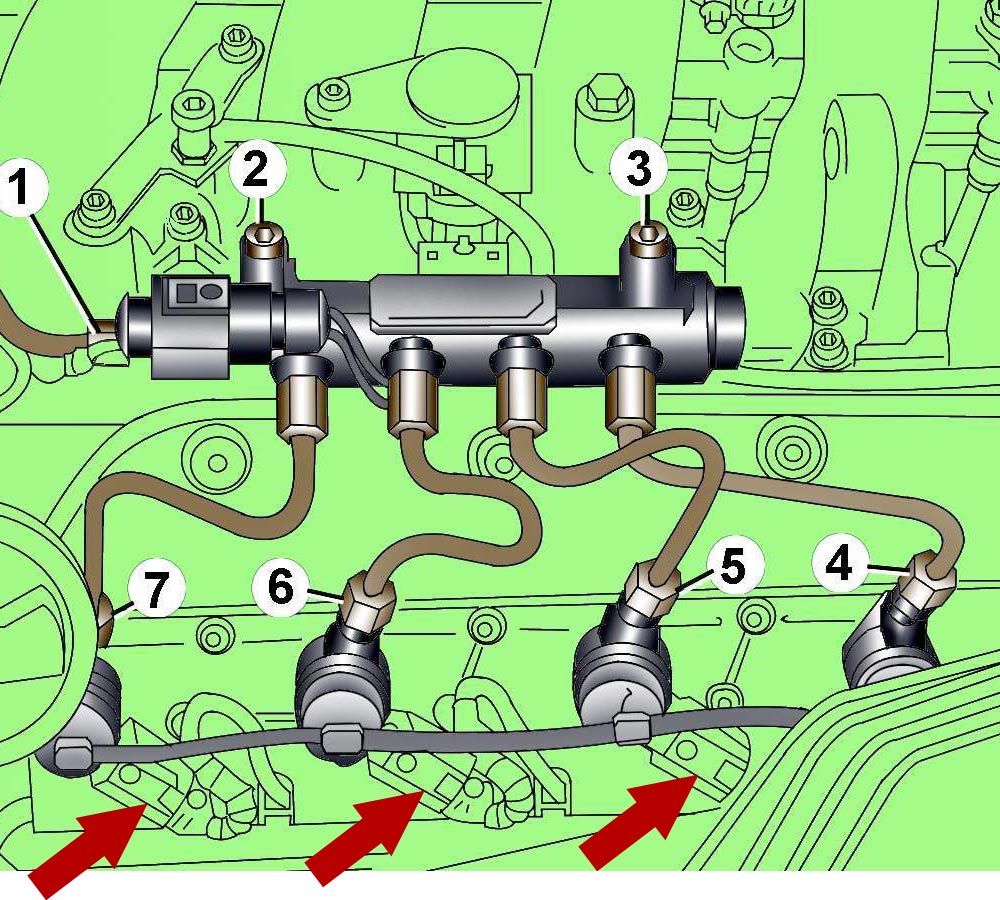 1
2
3
7
6
5
4