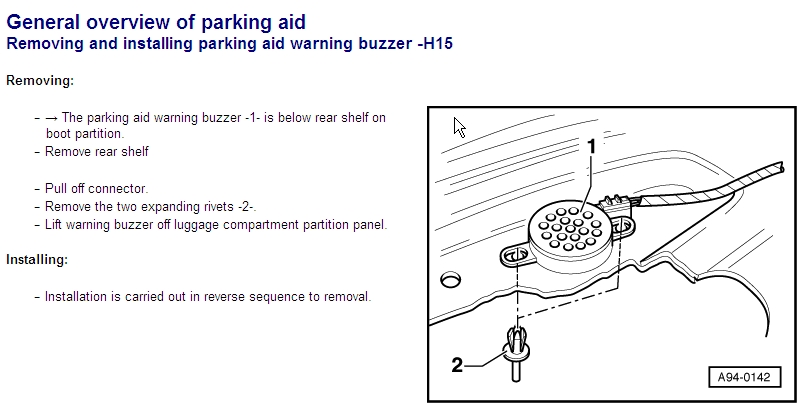 General overview of parking aid
Removing and installing parking aid warning buzzer -H15

Removing:

– → The parking aid warning buzzer -1- is below rear shelf on boot partition.
– Remove rear shelf

– Pull off connector.
– Remove the two expanding rivets -2-.
– Lift warning buzzer off luggage compartment partition panel.

Installing:

– Installation is carried out in reverse sequence to removal.

1

2

A94-0142