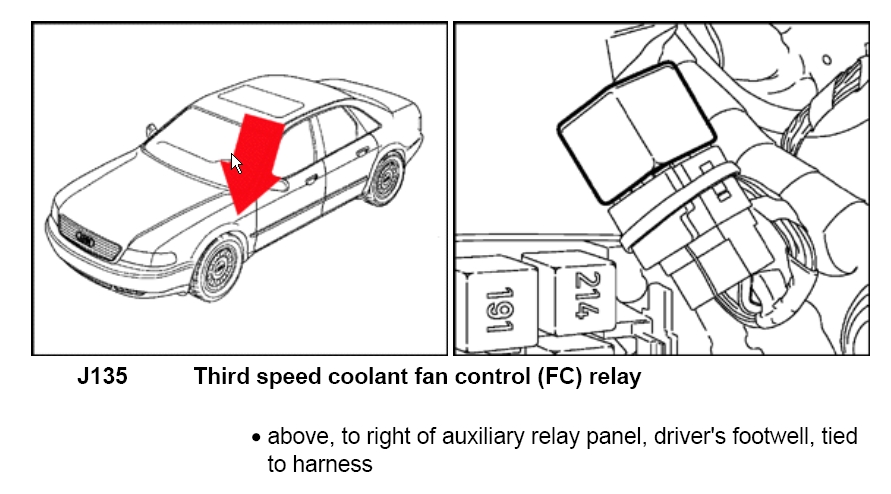 191

214

J135 Third speed coolant fan control (FC) relay

• above, to right of auxiliary relay panel, driver's footwell, tied to harness