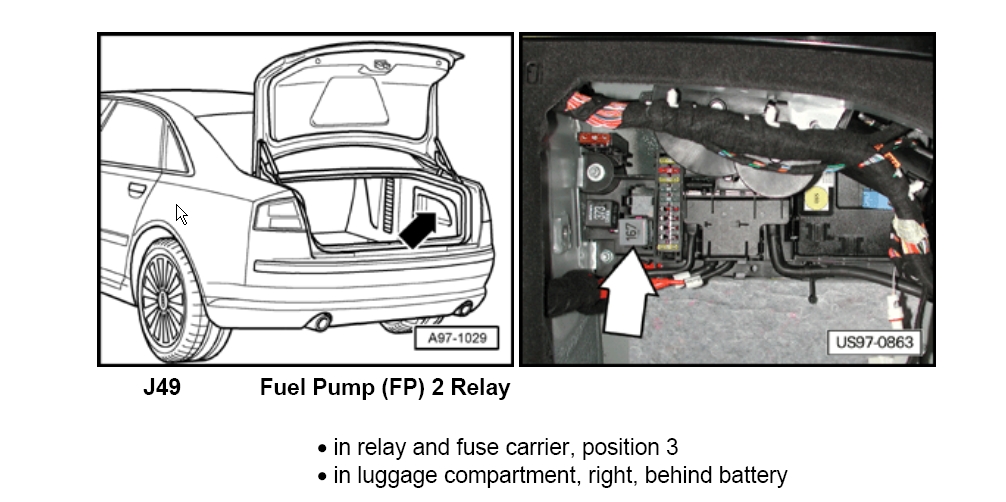 A97-1029

167

US97-0863

J49 Fuel Pump (FP) 2 Relay

• in relay and fuse carrier, position 3
• in luggage compartment, right, behind battery