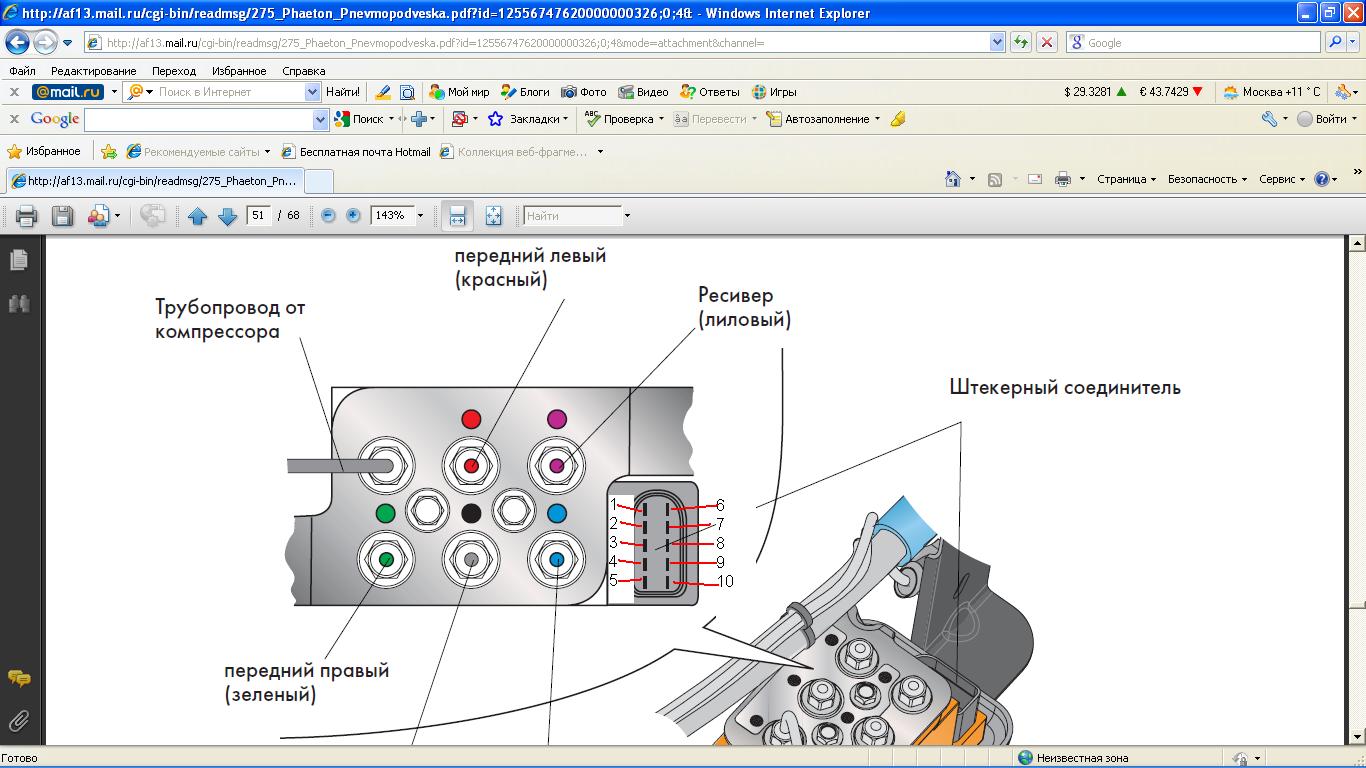 http://af13.mail.ru/cgi-bin/readmsg/275_Phaeton_Pnevmopodveska.pdf?id=12556747620000000326;0;4& - Windows Internet Explorer

http://af13.mail.ru/cgi-bin/readmsg/275_Phaeton_Pnevmopodveska.pdf?id=12556747620000000326;0;4&mode=attachment&channel=

Google

Файл Редактирование Переход Избранное Справка

@mail.ru Поиск в Интернет Найти! Мой мир Блоги Фото Видео Ответы Игры $ 29.3281 € 43.7429 Москва +11 ° C

Google Поиск Закладки Проверка Перевести Автозаполнение Войти

Избранное Рекомендуемые сайты Бесплатная почта Hotmail Коллекция веб-фрагме...

http://af13.mail.ru/cgi-bin/readmsg/275_Phaeton_Pn...

Страница Безопасность Сервис

51 / 68 143% Найти

передний левый (красный)

Трубопровод от компрессора

Ресивер (лиловый)

Штекерный соединитель

1 2 3 4 5 6 7 8 9 10

передний правый (зеленый)

Готово

Неизвестная зона