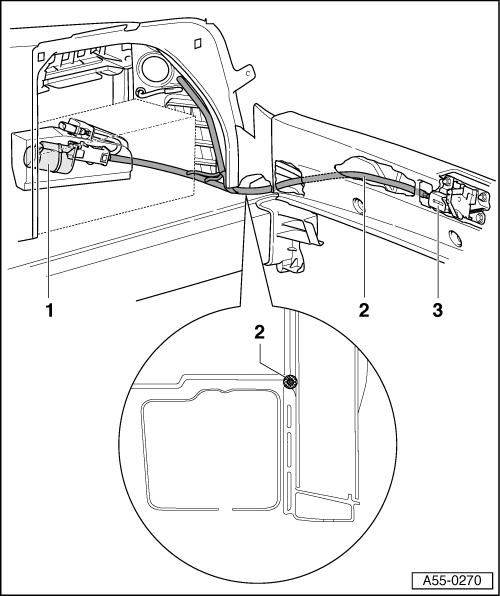 1
2
3
2
A55-0270