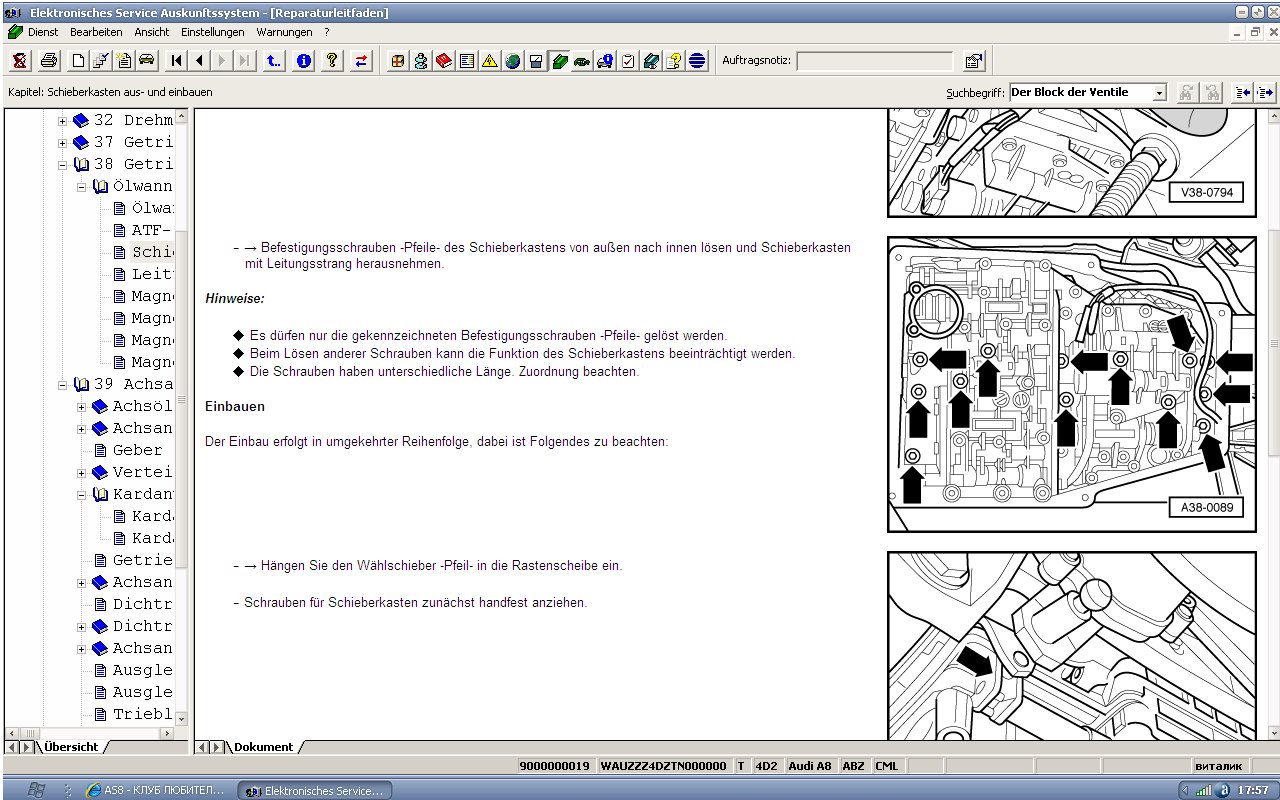 Elektronisches Service Auskunftssystem - [Reparaturleitfaden]

Dienst Bearbeiten Ansicht Einstellungen Warnungen ?

Auftragsnotiz:

Kapitel: Schieberkasten aus- und einbauen

Suchbegriff: Der Block der Ventile

32 Drehm
37 Getri
38 Getri
Ölwann
Ölwa
ATF-
Schi
Leit
Magn
Magn
Magn
Magn
39 Achsa
Achsöl
Achsan
Geber
Vertei
Kardan
Kard
Kard
Getrie
Achsan
Dichtr
Dichtr
Achsan
Ausgle
Ausgle
Triebl

Übersicht

V38-0794

– → Befestigungsschrauben -Pfeile- des Schieberkastens von außen nach innen lösen und Schieberkasten mit Leitungsstrang herausnehmen.

Hinweise:

◆ Es dürfen nur die gekennzeichneten Befestigungsschrauben -Pfeile- gelöst werden.
◆ Beim Lösen anderer Schrauben kann die Funktion des Schieberkastens beeinträchtigt werden.
◆ Die Schrauben haben unterschiedliche Länge. Zuordnung beachten.

Einbauen

Der Einbau erfolgt in umgekehrter Reihenfolge, dabei ist Folgendes zu beachten:

A38-0089

– → Hängen Sie den Wählschieber -Pfeil- in die Rastenscheibe ein.

– Schrauben für Schieberkasten zunächst handfest anziehen.

Dokument

9000000019 WAUZZZ4DZTN000000 T 4D2 Audi A8 ABZ CML виталик

A58 - КЛУБ ЛЮБИТЕЛ... Elektronisches Service... 17:57