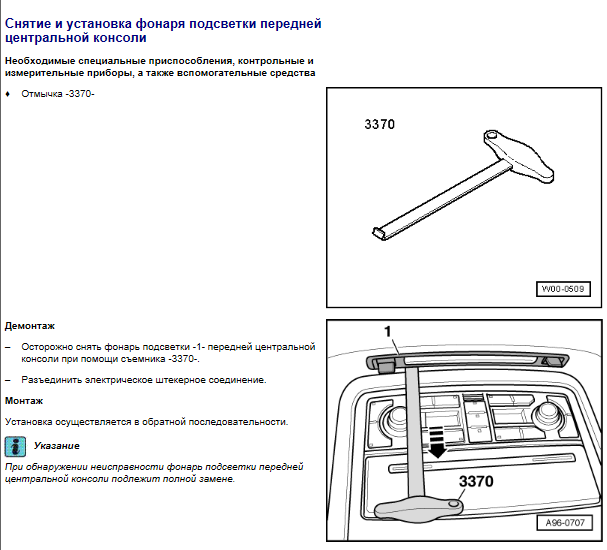 Снятие и установка фонаря подсветки передней центральной консоли

Необходимые специальные приспособления, контрольные и измерительные приборы, а также вспомогательные средства

♦ Отмычка -3370-

3370

W00-0509

Демонтаж

– Осторожно снять фонарь подсветки -1- передней центральной консоли при помощи съемника -3370-.

– Разъединить электрическое штекерное соединение.

Монтаж

Установка осуществляется в обратной последовательности.

Указание

При обнаружении неисправности фонарь подсветки передней центральной консоли подлежит полной замене.

1

3370

A96-0707