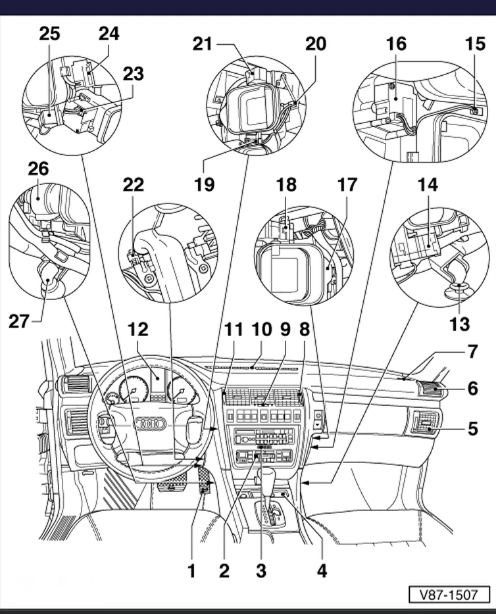 25
24
23
21
20
16
15
26
22
19
18
17
14
27
13
12
11
10
9
8
7
6
5
1
2
3
4
V87-1507