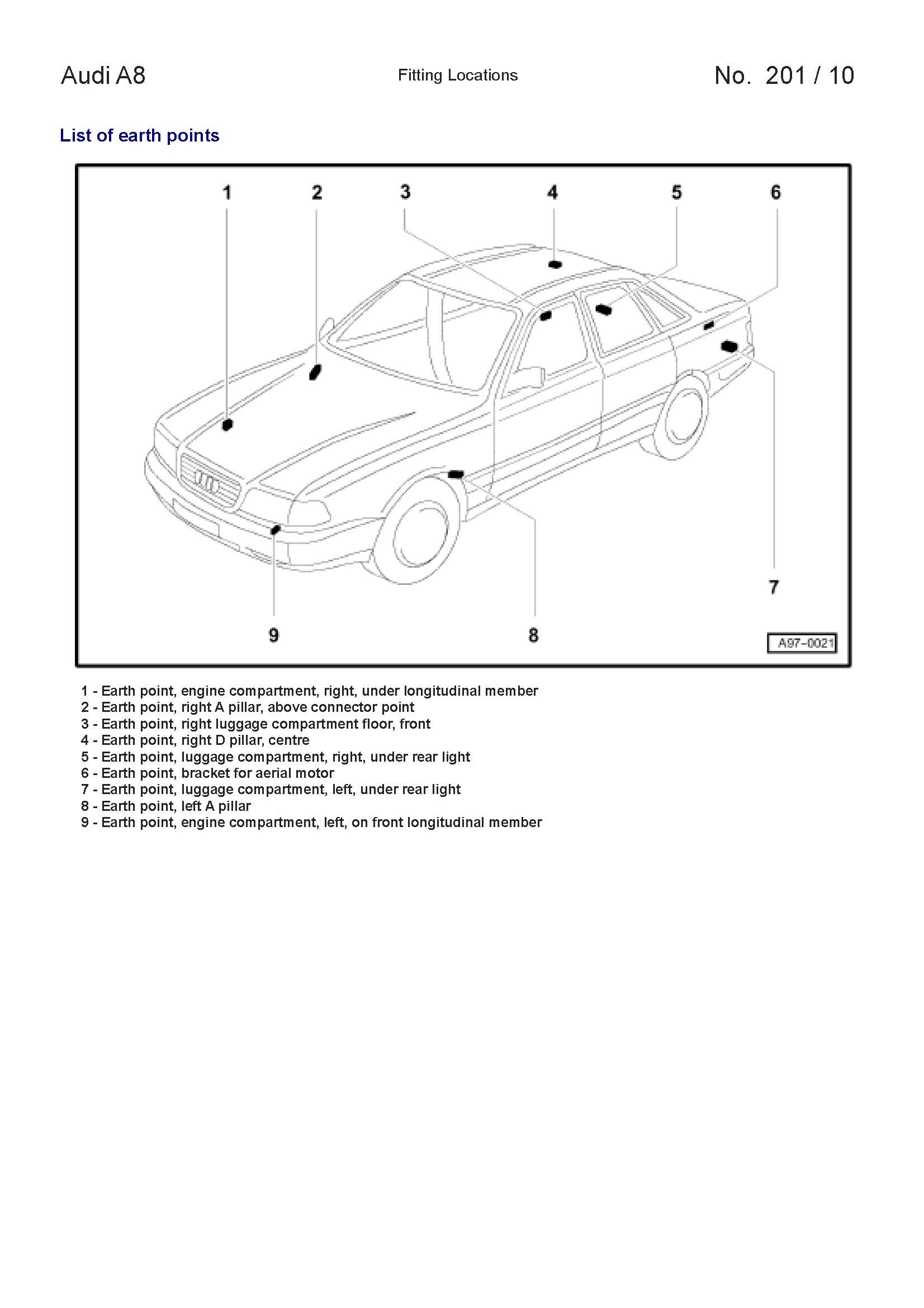 Audi A8 Fitting Locations No. 201 / 10

List of earth points

1 2 3 4 5 6

7

9 8

A97-0021

1 - Earth point, engine compartment, right, under longitudinal member
2 - Earth point, right A pillar, above connector point
3 - Earth point, right luggage compartment floor, front
4 - Earth point, right D pillar, centre
5 - Earth point, luggage compartment, right, under rear light
6 - Earth point, bracket for aerial motor
7 - Earth point, luggage compartment, left, under rear light
8 - Earth point, left A pillar
9 - Earth point, engine compartment, left, on front longitudinal member