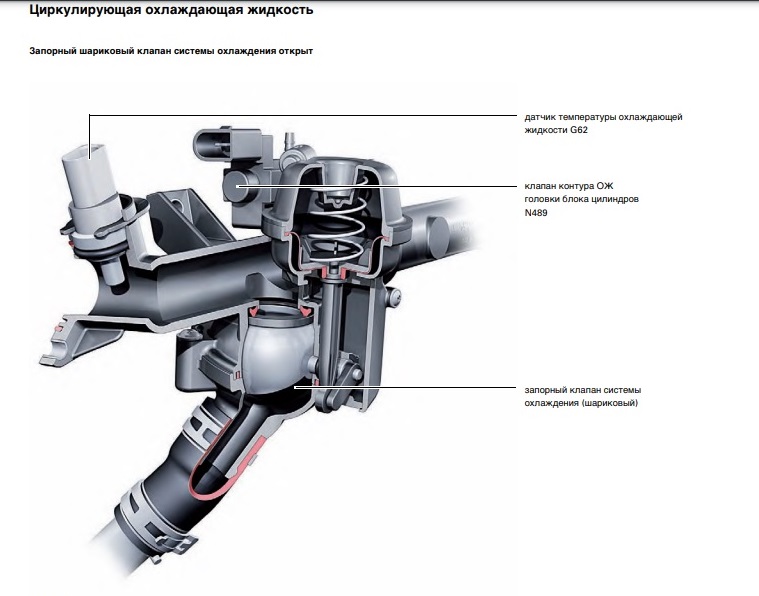 Циркулирующая охлаждающая жидкость

Запорный шариковый клапан системы охлаждения открыт

датчик температуры охлаждающей жидкости G62

клапан контура ОЖ головки блока цилиндров N489

запорный клапан системы охлаждения (шариковый)