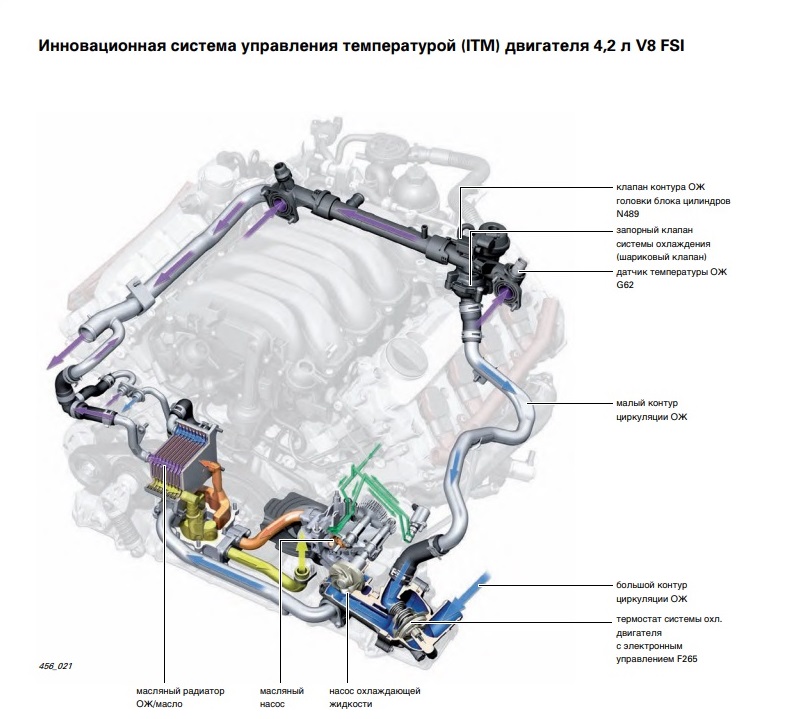 Инновационная система управления температурой (ITM) двигателя 4,2 л V8 FSI

клапан контура ОЖ головки блока цилиндров N489

запорный клапан системы охлаждения (шариковый клапан)

датчик температуры ОЖ G62

малый контур циркуляции ОЖ

большой контур циркуляции ОЖ

термостат системы охл. двигателя с электронным управлением F265

456_021

масляный радиатор ОЖ/масло

масляный насос

насос охлаждающей жидкости