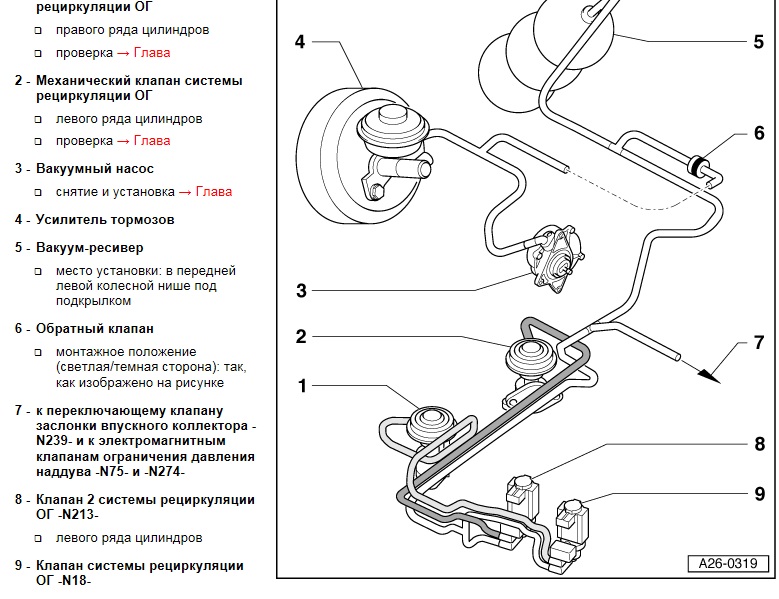 рециркуляции ОГ

правого ряда цилиндров

проверка → Глава

2 - Механический клапан системы рециркуляции ОГ

левого ряда цилиндров

проверка → Глава

3 - Вакуумный насос

снятие и установка → Глава

4 - Усилитель тормозов

5 - Вакуум-ресивер

место установки: в передней левой колесной нише под подкрылком

6 - Обратный клапан

монтажное положение (светлая/темная сторона): так, как изображено на рисунке

7 - к переключающему клапану заслонки впускного коллектора -N239- и к электромагнитным клапанам ограничения давления наддува -N75- и -N274-

8 - Клапан 2 системы рециркуляции ОГ -N213-

левого ряда цилиндров

9 - Клапан системы рециркуляции ОГ -N18-

4

5

6

3

2

7

1

8

9

A26-0319