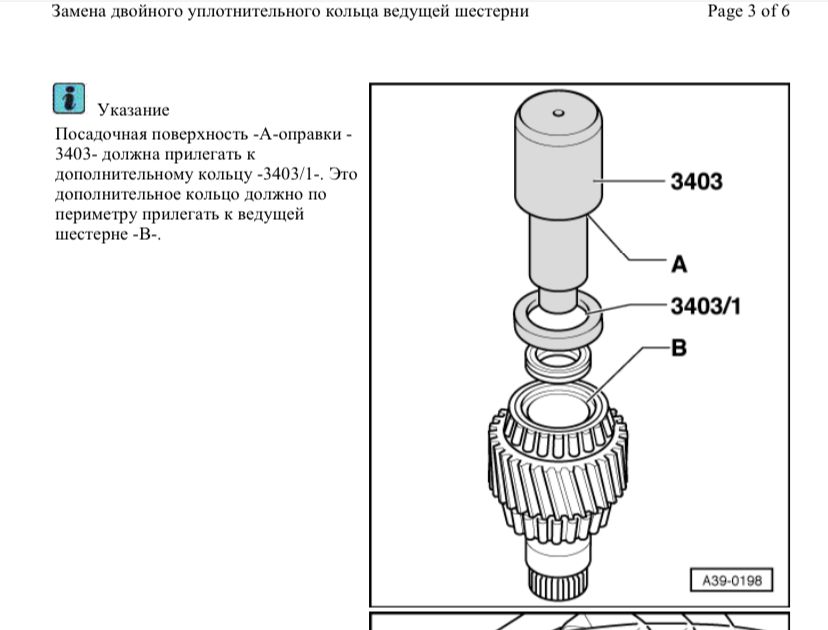 Замена двойного уплотнительного кольца ведущей шестерни

Page 3 of 6

Указание

Посадочная поверхность -A-оправки -3403- должна прилегать к дополнительному кольцу -3403/1-. Это дополнительное кольцо должно по периметру прилегать к ведущей шестерне -B-.

3403

A

3403/1

B

A39-0198