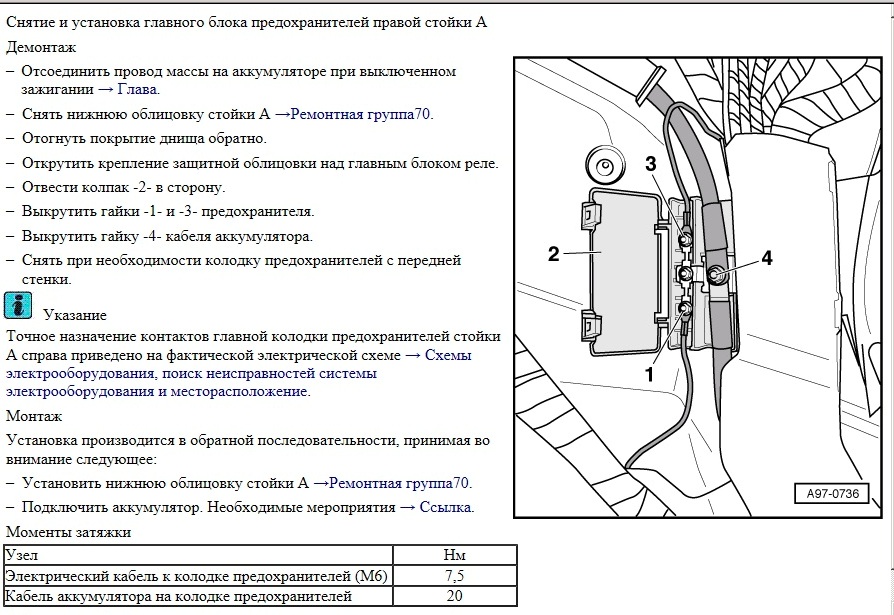 Снятие и установка главного блока предохранителей правой стойки А

Демонтаж

– Отсоединить провод массы на аккумуляторе при выключенном зажигании → Глава.

– Снять нижнюю облицовку стойки А →Ремонтная группа70.

– Отогнуть покрытие днища обратно.

– Открутить крепление защитной облицовки над главным блоком реле.

– Отвести колпак -2- в сторону.

– Выкрутить гайки -1- и -3- предохранителя.

– Выкрутить гайку -4- кабеля аккумулятора.

– Снять при необходимости колодку предохранителей с передней стенки.

Указание

Точное назначение контактов главной колодки предохранителей стойки А справа приведено на фактической электрической схеме → Схемы электрооборудования, поиск неисправностей системы электрооборудования и месторасположение.

Монтаж

Установка производится в обратной последовательности, принимая во внимание следующее:

– Установить нижнюю облицовку стойки А →Ремонтная группа70.

– Подключить аккумулятор. Необходимые мероприятия → Ссылка.

Моменты затяжки

| Узел | Нм |
|---|---|
| Электрический кабель к колодке предохранителей (М6) | 7,5 |
| Кабель аккумулятора на колодке предохранителей | 20 |

3
2
4
1
A97-0736