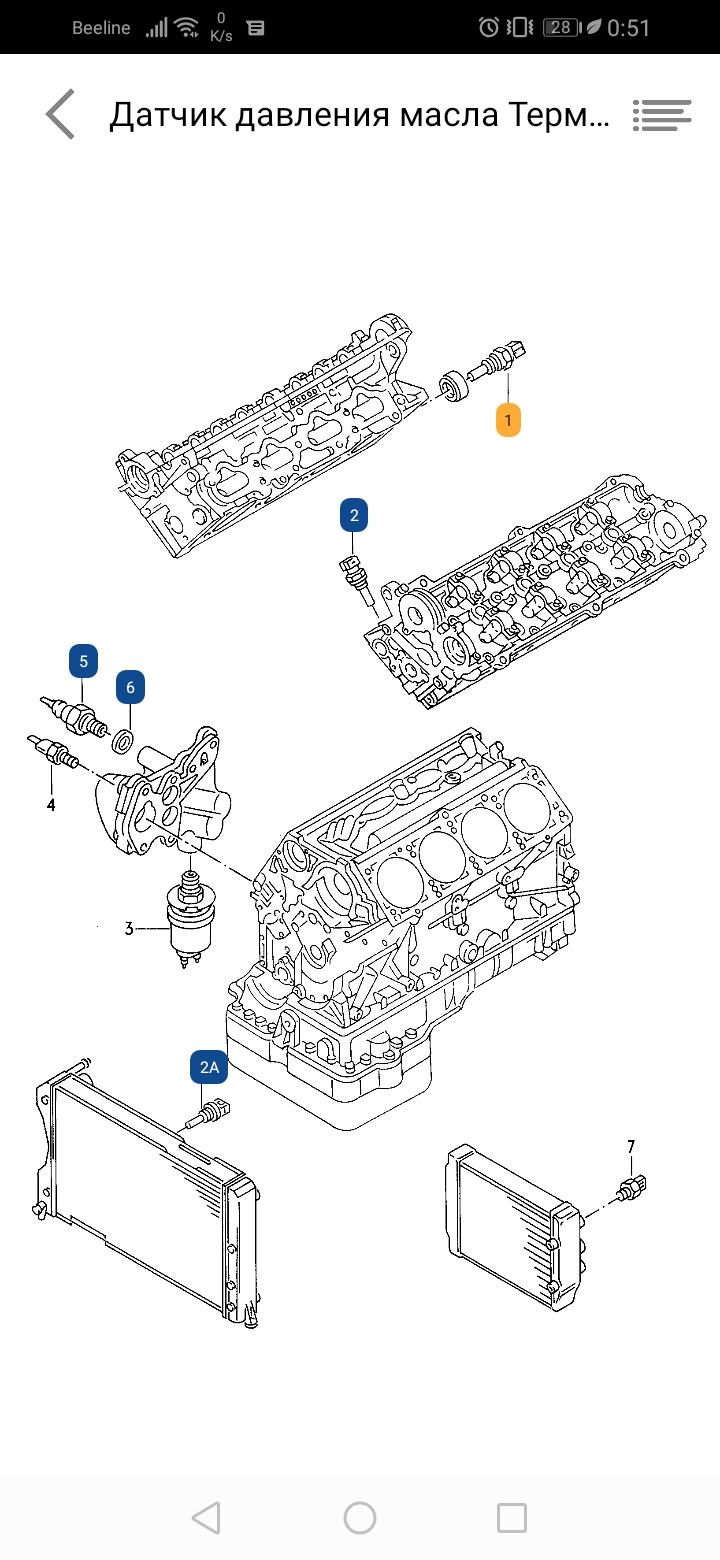 Beeline 0 K/s 28 0:51

Датчик давления масла Терм...

1

2

5

6

4

3

2A

7