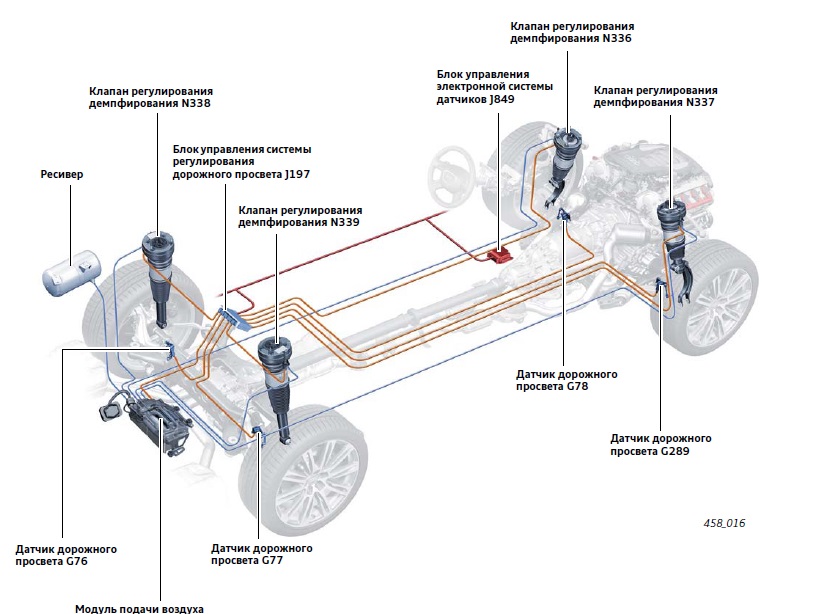 Клапан регулирования демпфирования N336

Блок управления электронной системы датчиков J849

Клапан регулирования демпфирования N337

Клапан регулирования демпфирования N338

Блок управления системы регулирования дорожного просвета J197

Ресивер

Клапан регулирования демпфирования N339

Датчик дорожного просвета G78

Датчик дорожного просвета G289

458_016

Датчик дорожного просвета G76

Датчик дорожного просвета G77

Модуль подачи воздуха