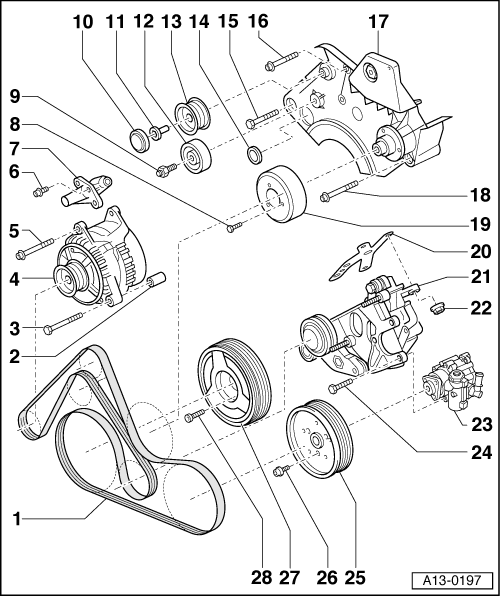 10 11 12 13 14 15 16 17
9
8
7
6
5
4
3
2
1
18
19
20
21
22
23
24
28 27 26 25
A13-0197