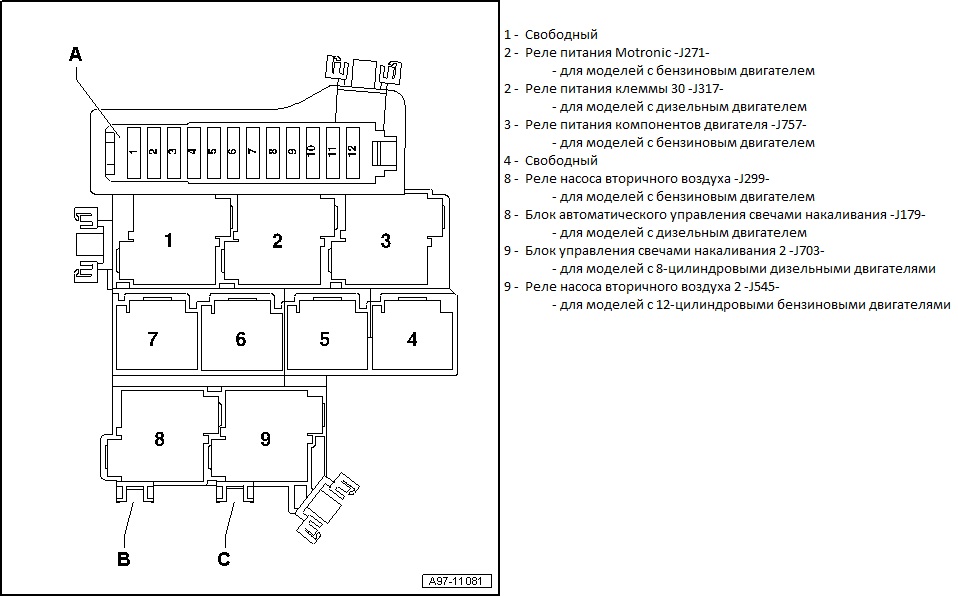 A

1 2 3 4 5 6 7 8 9 10 11 12

1

2

3

7

6

5

4

8

9

B

C

A97-11081

1 - Свободный
2 - Реле питания Motronic -J271-
- для моделей с бензиновым двигателем
2 - Реле питания клеммы 30 -J317-
- для моделей с дизельным двигателем
3 - Реле питания компонентов двигателя -J757-
- для моделей с бензиновым двигателем
4 - Свободный
8 - Реле насоса вторичного воздуха -J299-
- для моделей с бензиновым двигателем
8 - Блок автоматического управления свечами накаливания -J179-
- для моделей с дизельным двигателем
9 - Блок управления свечами накаливания 2 -J703-
- для моделей с 8-цилиндровыми дизельными двигателями
9 - Реле насоса вторичного воздуха 2 -J545-
- для моделей с 12-цилиндровыми бензиновыми двигателями