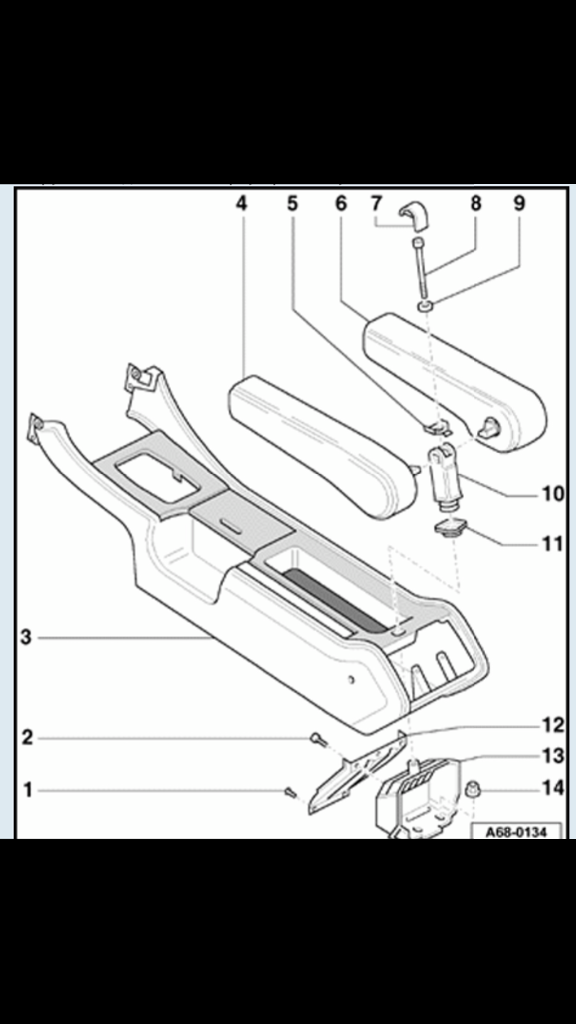 4
5
6
7
8
9
10
11
3
12
2
13
1
14
A68-0134