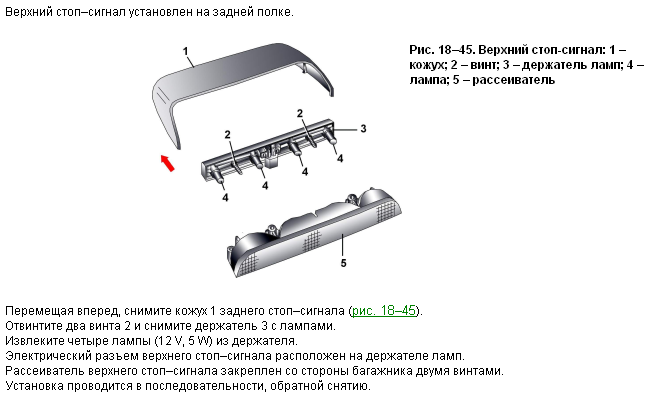 Верхний стоп–сигнал установлен на задней полке.

1

2

2

3

4

4

4

4

5

Рис. 18–45. Верхний стоп-сигнал: 1 – кожух; 2 – винт; 3 – держатель ламп; 4 – лампа; 5 – рассеиватель

Перемещая вперед, снимите кожух 1 заднего стоп–сигнала (рис. 18–45).
Отвинтите два винта 2 и снимите держатель 3 с лампами.
Извлеките четыре лампы (12 V, 5 W) из держателя.
Электрический разъем верхнего стоп–сигнала расположен на держателе ламп.
Рассеиватель верхнего стоп–сигнала закреплен со стороны багажника двумя винтами.
Установка проводится в последовательности, обратной снятию.