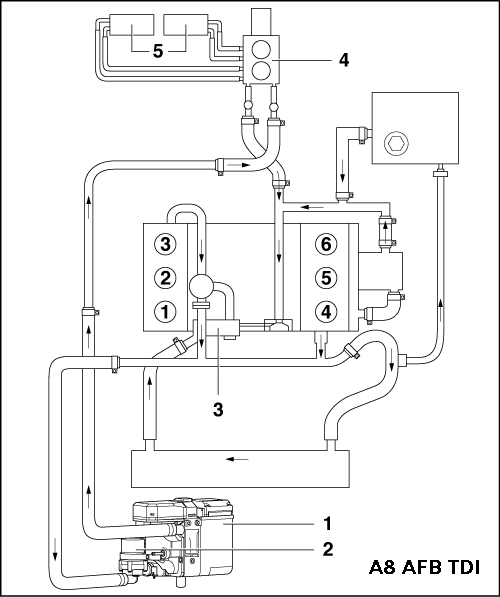 5
4
3
2
1
6
5
4
3
1
2
A8 AFB TDI