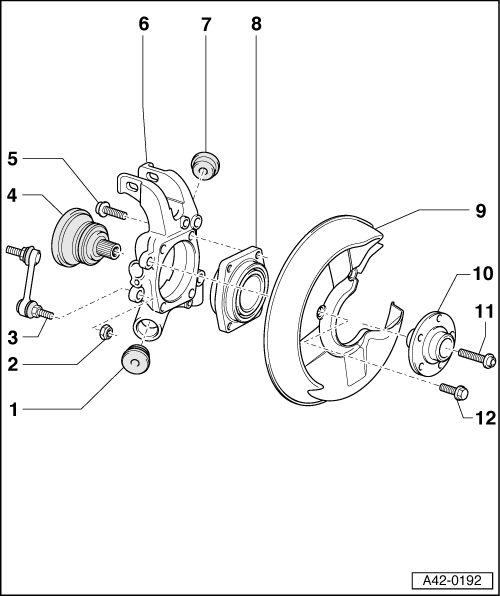 6
7
8
5
4
9
10
11
3
2
1
12
A42-0192