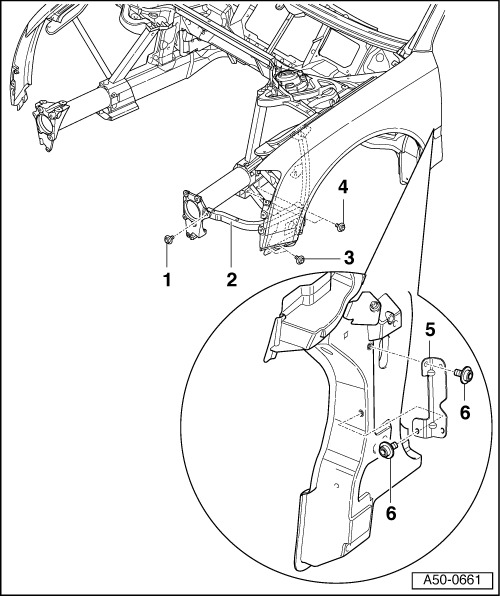 4
3
1
2
5
6
6
A50-0661