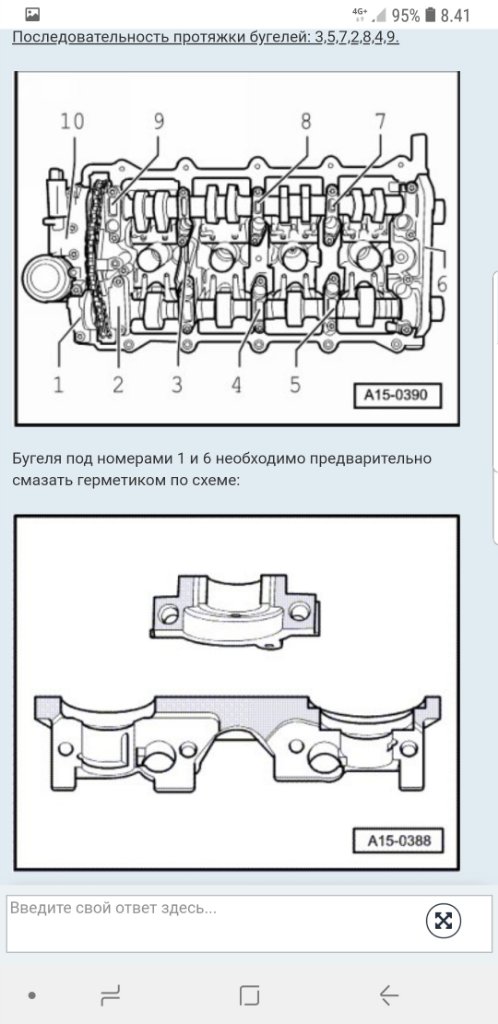 4G+ 95% 8.41

Последовательность протяжки бугелей: 3,5,7,2,8,4,9.

10
9
8
7
6
1
2
3
4
5
A15-0390

Бугеля под номерами 1 и 6 необходимо предварительно смазать герметиком по схеме:

A15-0388

Введите свой ответ здесь...