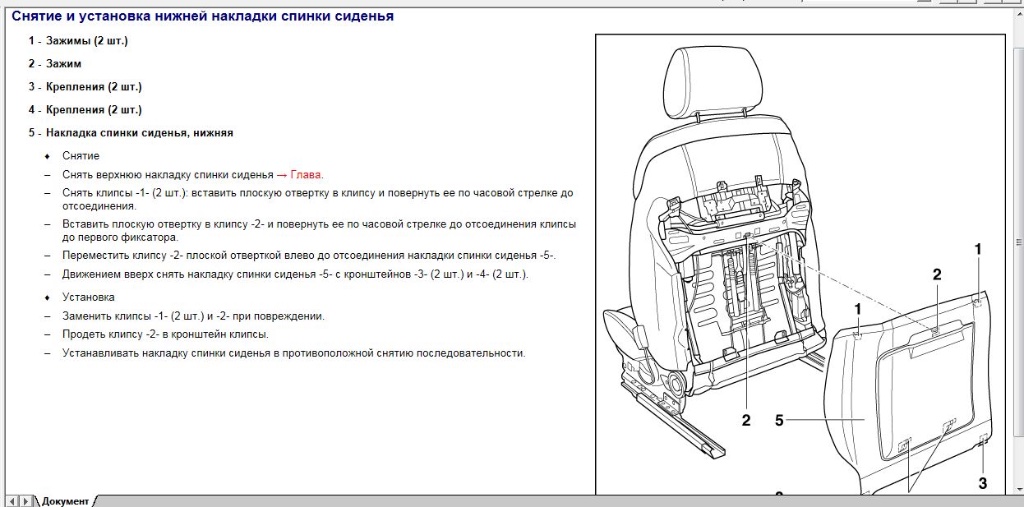 Снятие и установка нижней накладки спинки сиденья

1 - Зажимы (2 шт.)

2 - Зажим

3 - Крепления (2 шт.)

4 - Крепления (2 шт.)

5 - Накладка спинки сиденья, нижняя

♦ Снятие

– Снять верхнюю накладку спинки сиденья → Глава.

– Снять клипсы -1- (2 шт.): вставить плоскую отвертку в клипсу и повернуть ее по часовой стрелке до отсоединения.

– Вставить плоскую отвертку в клипсу -2- и повернуть ее по часовой стрелке до отсоединения клипсы до первого фиксатора.

– Переместить клипсу -2- плоской отверткой влево до отсоединения накладки спинки сиденья -5-.

– Движением вверх снять накладку спинки сиденья -5- с кронштейнов -3- (2 шт.) и -4- (2 шт.).

♦ Установка

– Заменить клипсы -1- (2 шт.) и -2- при повреждении.

– Продеть клипсу -2- в кронштейн клипсы.

– Устанавливать накладку спинки сиденья в противоположной снятию последовательности.

1
2
1
2
5
3

Документ