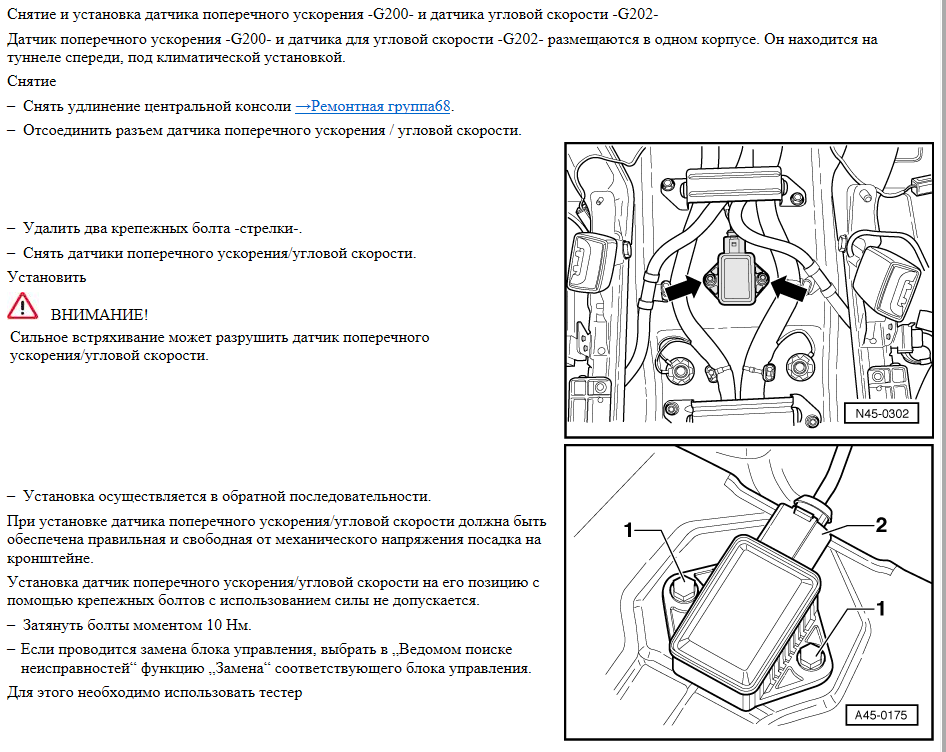 Снятие и установка датчика поперечного ускорения -G200- и датчика угловой скорости -G202-

Датчик поперечного ускорения -G200- и датчика для угловой скорости -G202- размещаются в одном корпусе. Он находится на туннеле спереди, под климатической установкой.

Снятие

– Снять удлинение центральной консоли →Ремонтная группа68.

– Отсоединить разъем датчика поперечного ускорения / угловой скорости.

– Удалить два крепежных болта -стрелки-.

– Снять датчики поперечного ускорения/угловой скорости.

Установить

ВНИМАНИЕ!

Сильное встряхивание может разрушить датчик поперечного ускорения/угловой скорости.

N45-0302

– Установка осуществляется в обратной последовательности.

При установке датчика поперечного ускорения/угловой скорости должна быть обеспечена правильная и свободная от механического напряжения посадка на кронштейне.

Установка датчик поперечного ускорения/угловой скорости на его позицию с помощью крепежных болтов с использованием силы не допускается.

– Затянуть болты моментом 10 Нм.

– Если проводится замена блока управления, выбрать в „Ведомом поиске неисправностей“ функцию „Замена“ соответствующего блока управления.

Для этого необходимо использовать тестер

1
2
1
A45-0175