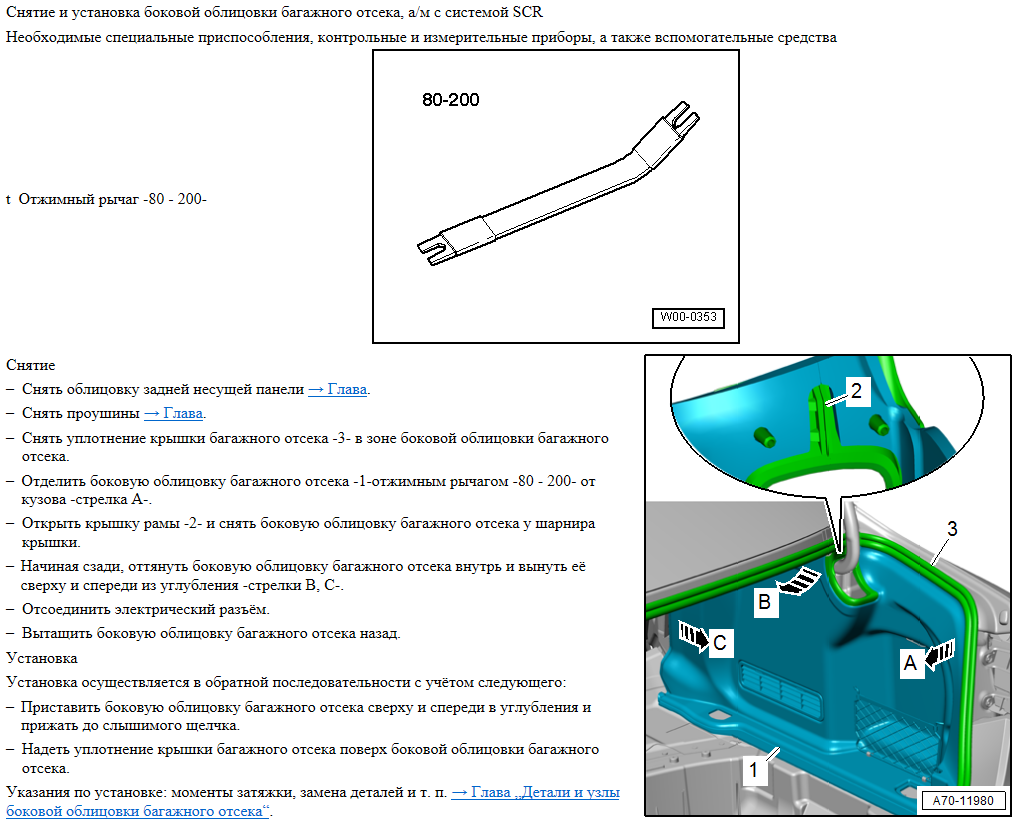 Снятие и установка боковой облицовки багажного отсека, а/м с системой SCR

Необходимые специальные приспособления, контрольные и измерительные приборы, а также вспомогательные средства

t Отжимный рычаг -80 - 200-

80-200

W00-0353

Снятие

– Снять облицовку задней несущей панели → Глава.

– Снять проушины → Глава.

– Снять уплотнение крышки багажного отсека -3- в зоне боковой облицовки багажного отсека.

– Отделить боковую облицовку багажного отсека -1-отжимным рычагом -80 - 200- от кузова -стрелка A-.

– Открыть крышку рамы -2- и снять боковую облицовку багажного отсека у шарнира крышки.

– Начиная сзади, оттянуть боковую облицовку багажного отсека внутрь и вынуть её сверху и спереди из углубления -стрелки B, C-.

– Отсоединить электрический разъём.

– Вытащить боковую облицовку багажного отсека назад.

Установка

Установка осуществляется в обратной последовательности с учётом следующего:

– Приставить боковую облицовку багажного отсека сверху и спереди в углубления и прижать до слышимого щелчка.

– Надеть уплотнение крышки багажного отсека поверх боковой облицовки багажного отсека.

Указания по установке: моменты затяжки, замена деталей и т. п. → Глава „Детали и узлы боковой облицовки багажного отсека“.

2

3

B

C

A

1

A70-11980