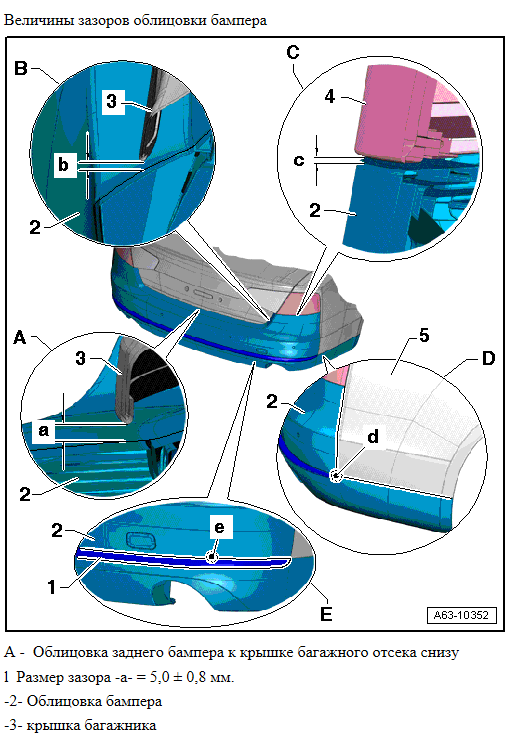 Величины зазоров облицовки бампера

B

3

b

2

C

4

c

2

A

3

a

2

5

D

2

d

2

e

1

E

A63-10352

A - Облицовка заднего бампера к крышке багажного отсека снизу

1 Размер зазора -a- = 5,0 ± 0,8 мм.

-2- Облицовка бампера

-3- крышка багажника