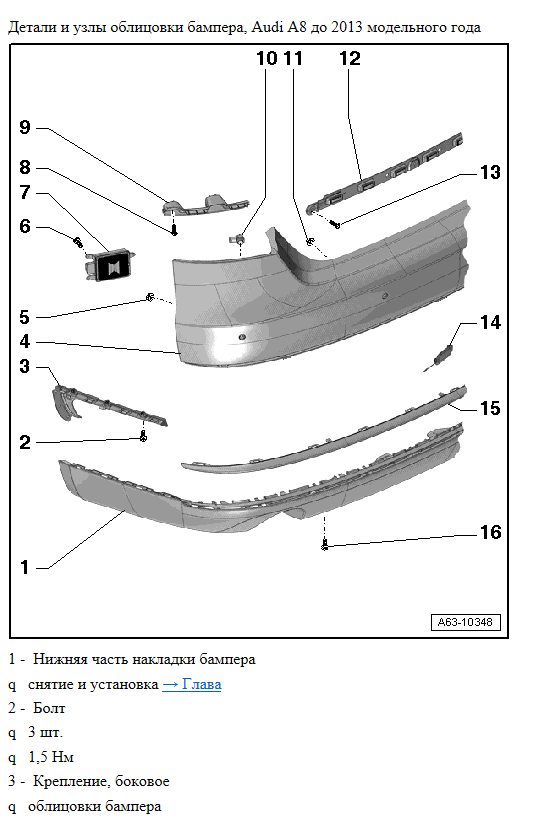 Детали и узлы облицовки бампера, Audi A8 до 2013 модельного года

10 11 12
9
8
7
6
13
5
4
14
3
15
2
16
1
A63-10348

1 - Нижняя часть накладки бампера

q снятие и установка → Глава

2 - Болт

q 3 шт.

q 1,5 Нм

3 - Крепление, боковое

q облицовки бампера